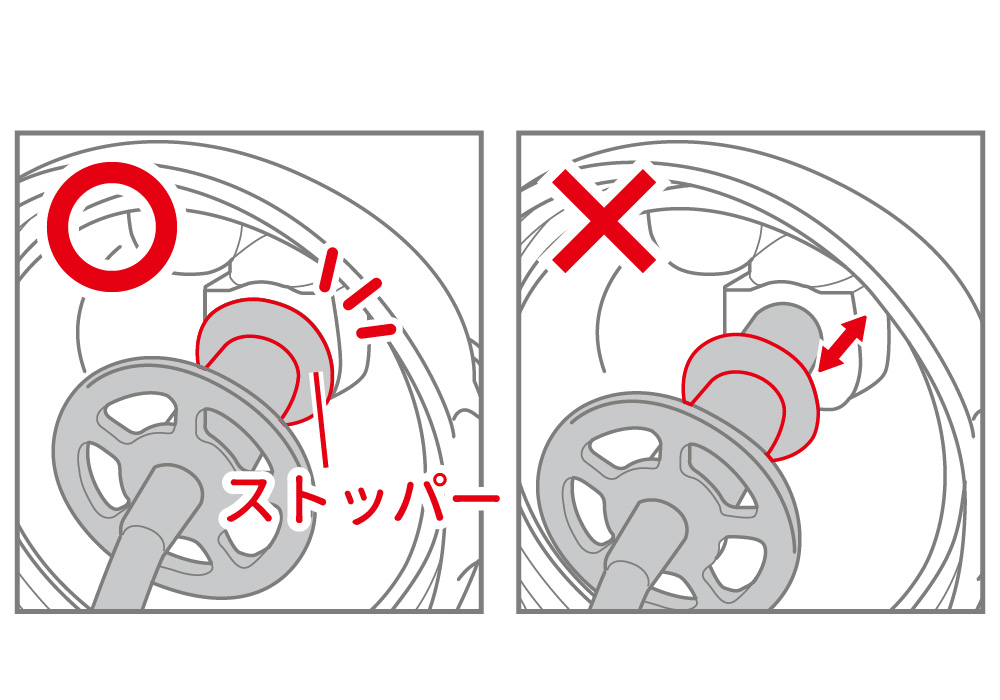 ストッパー