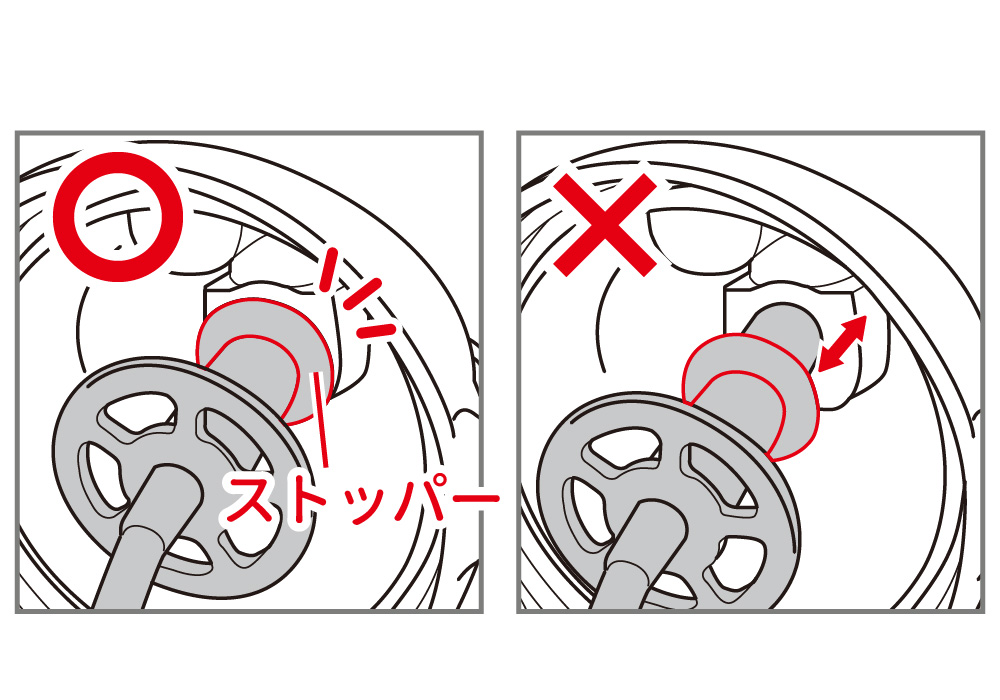 ストッパー